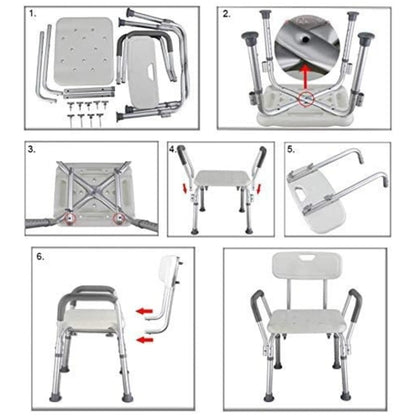 1.

2.

3.

4.

5.

6.