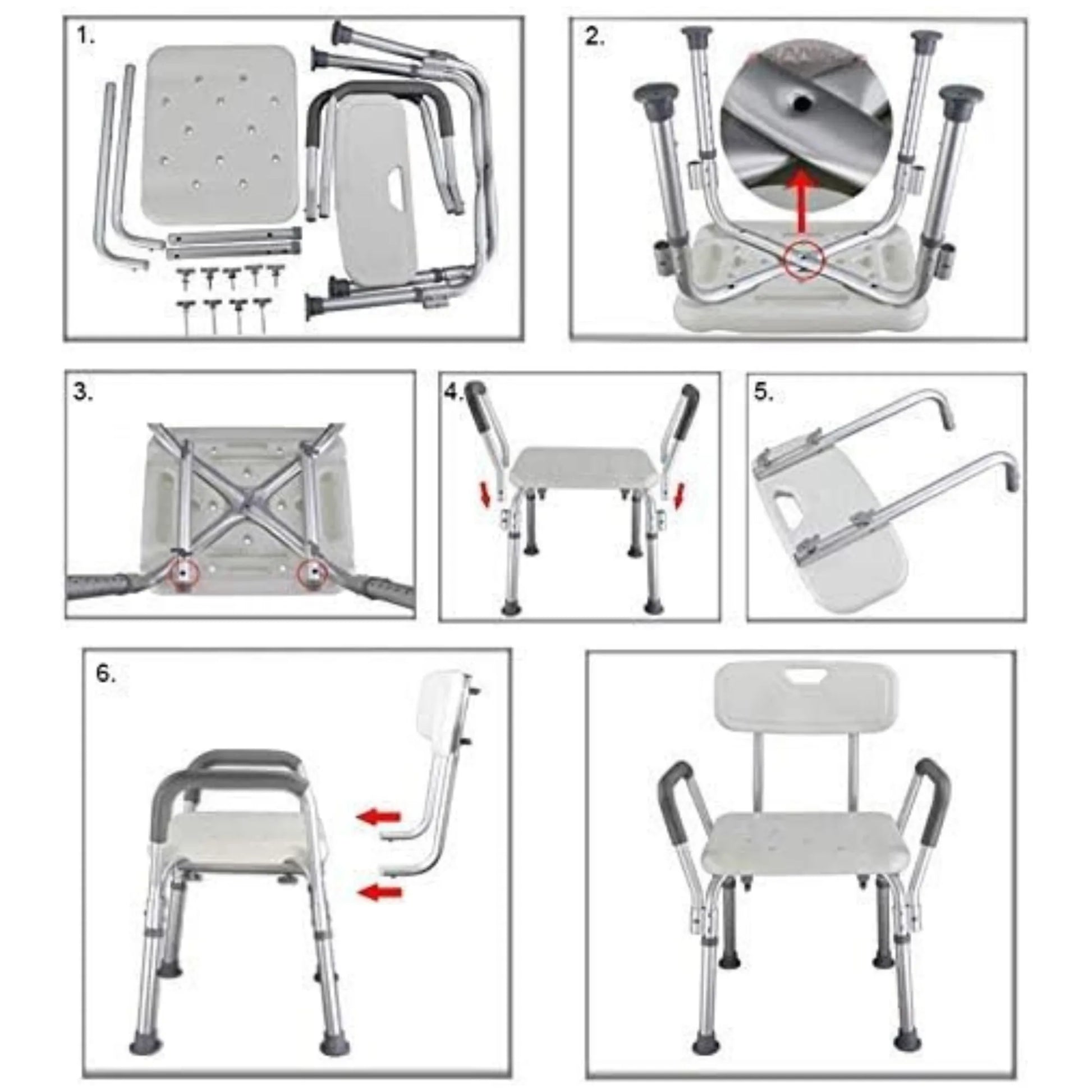 1.

2.

3.

4.

5.

6.