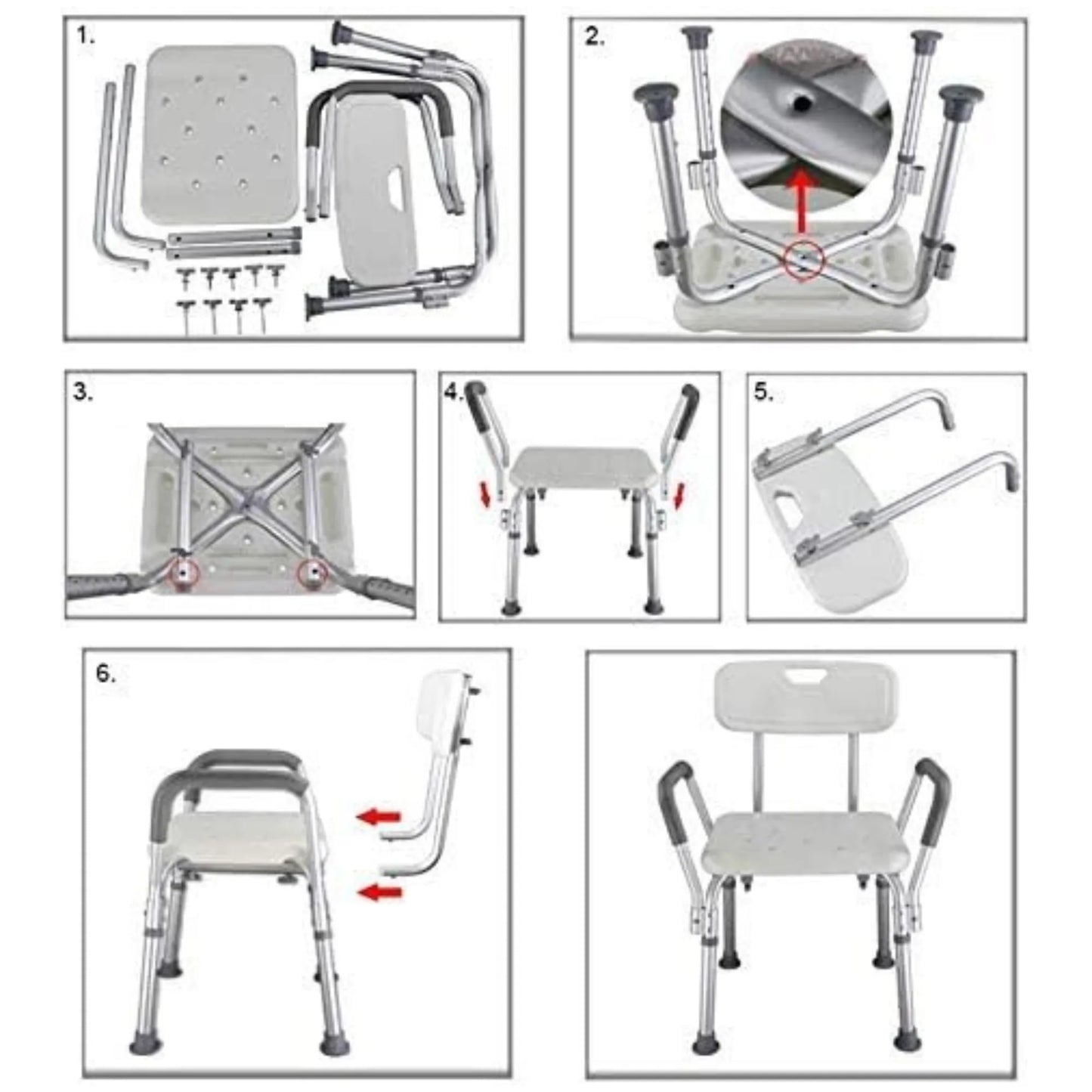 1.

2.

3.

4.

5.

6.