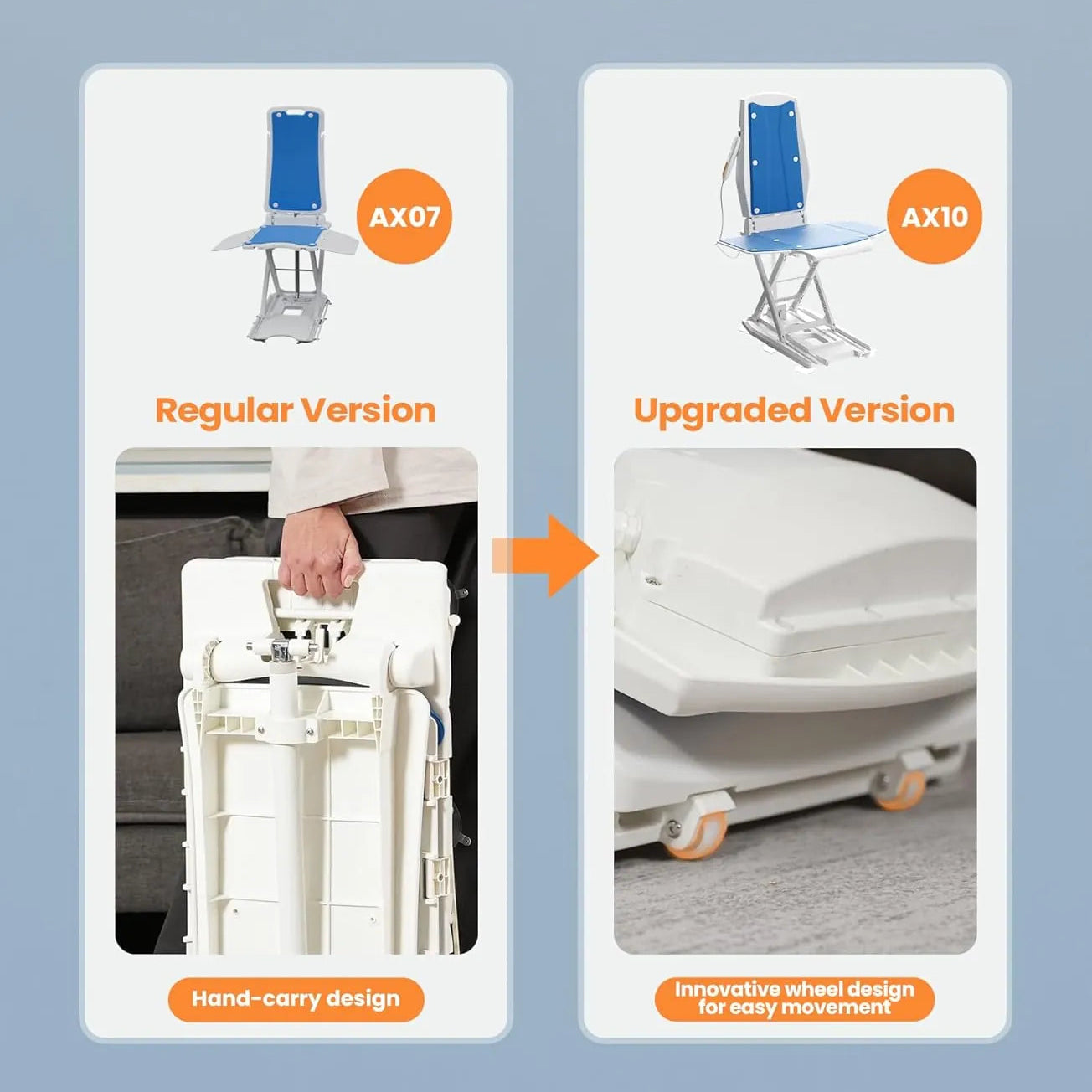 AX07

Regular Version

Hand-carry design

AX10

Upgraded Version

Innovative wheel design for easy movement